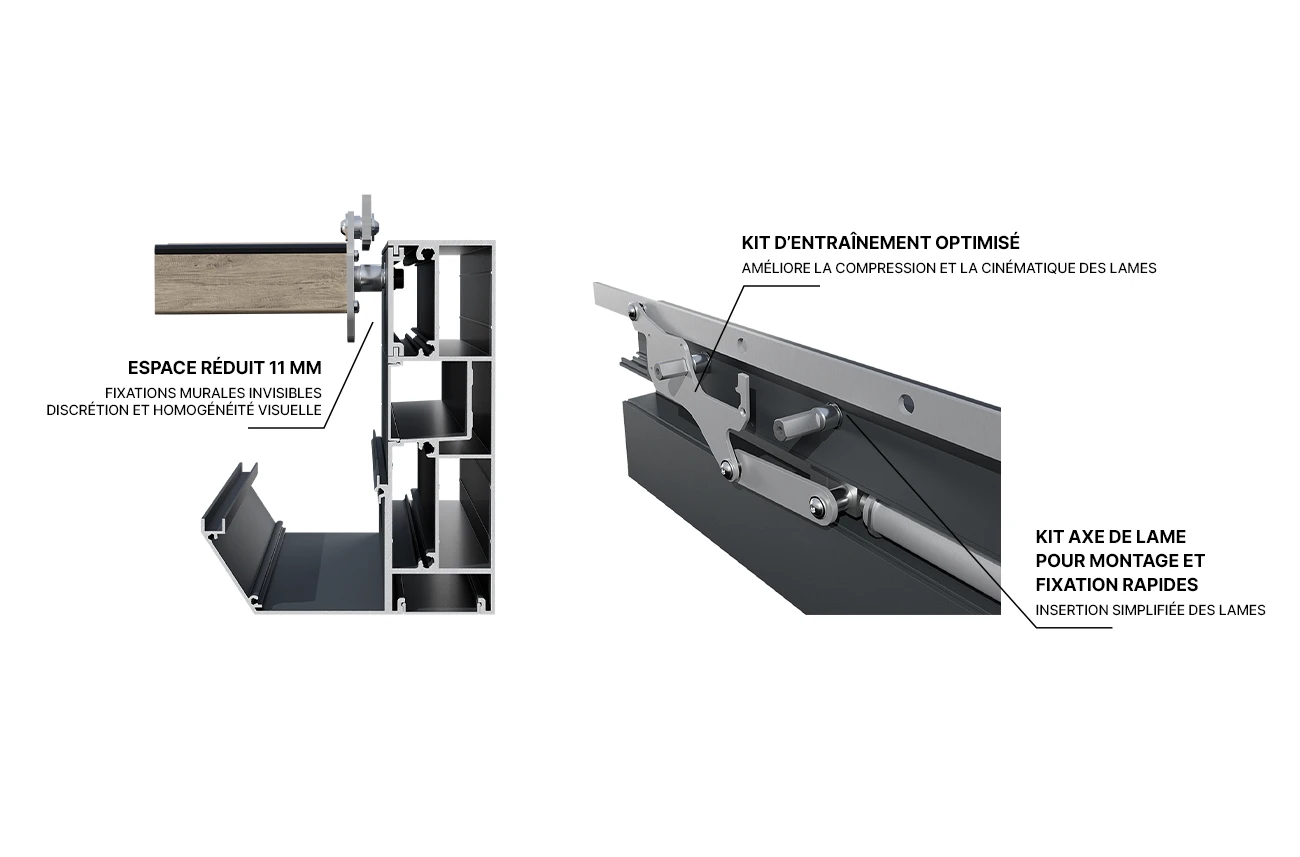 ESPACE RÉDUIT 11 MM
FIXATIONS MURALES INVISIBLES
DISCRÉTION ET HOMOGÉNÉITÉ VISUELLE

KIT D'ENTRAÎNEMENT OPTIMISÉ
AMÉLIORE LA COMPRESSION ET LA CINÉMATIQUE DES LAMES

KIT AXE DE LAME
POUR MONTAGE ET
FIXATION RAPIDES
INSERTION SIMPLIFIÉE DES LAMES